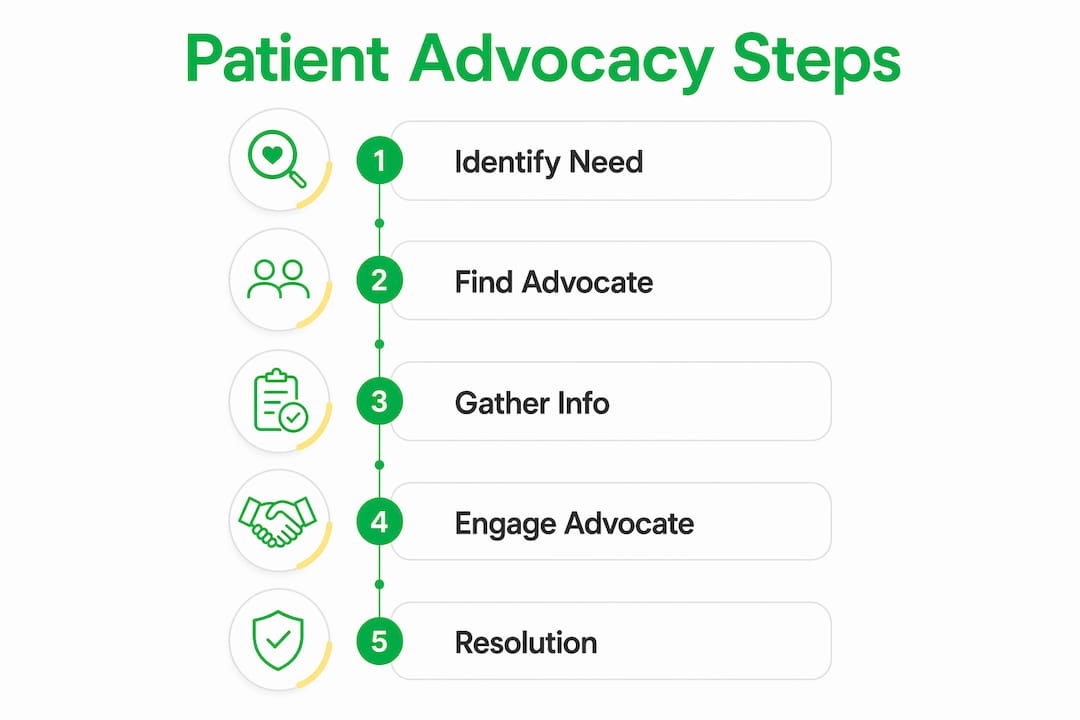 Patient Advocacy Steps

1 Identify Need

2 Find Advocate

3 Gather Info

4 Engage Advocate

5 Resolution